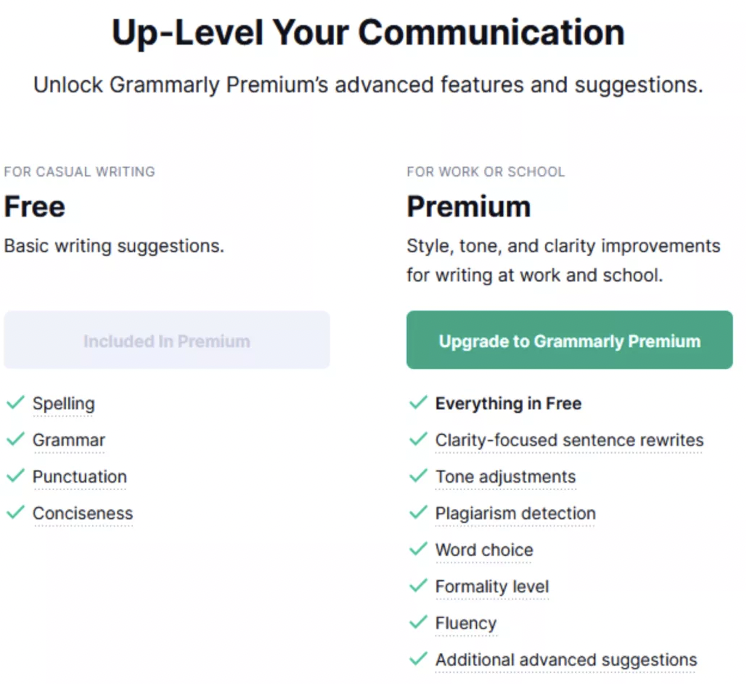 Up-Level Your Communication

Unlock Grammarly Premium's advanced features and suggestions.

FOR CASUAL WRITING

Free

Basic writing suggestions.

Included In Premium

Spelling
Grammar
Punctuation
Conciseness

FOR WORK OR SCHOOL

Premium

Style, tone, and clarity improvements for writing at work and school.

Upgrade to Grammarly Premium

Everything in Free
Clarity-focused sentence rewrites
Tone adjustments
Plagiarism detection
Word choice
Formality level
Fluency
Additional advanced suggestions